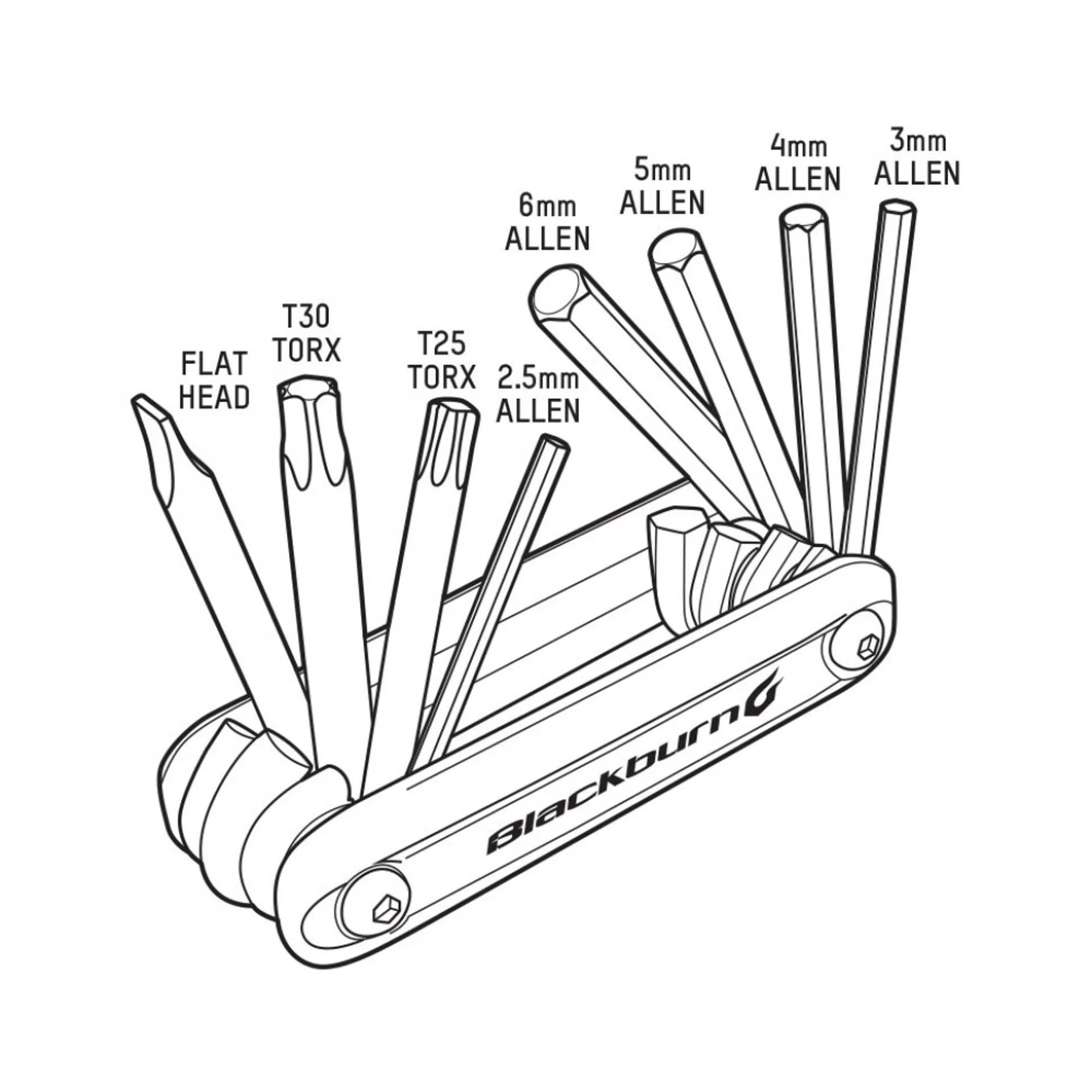 FLAT HEAD

T30 TORX

T25 TORX

2.5mm ALLEN

6mm ALLEN

5mm ALLEN

4mm ALLEN

3mm ALLEN

Blackburn